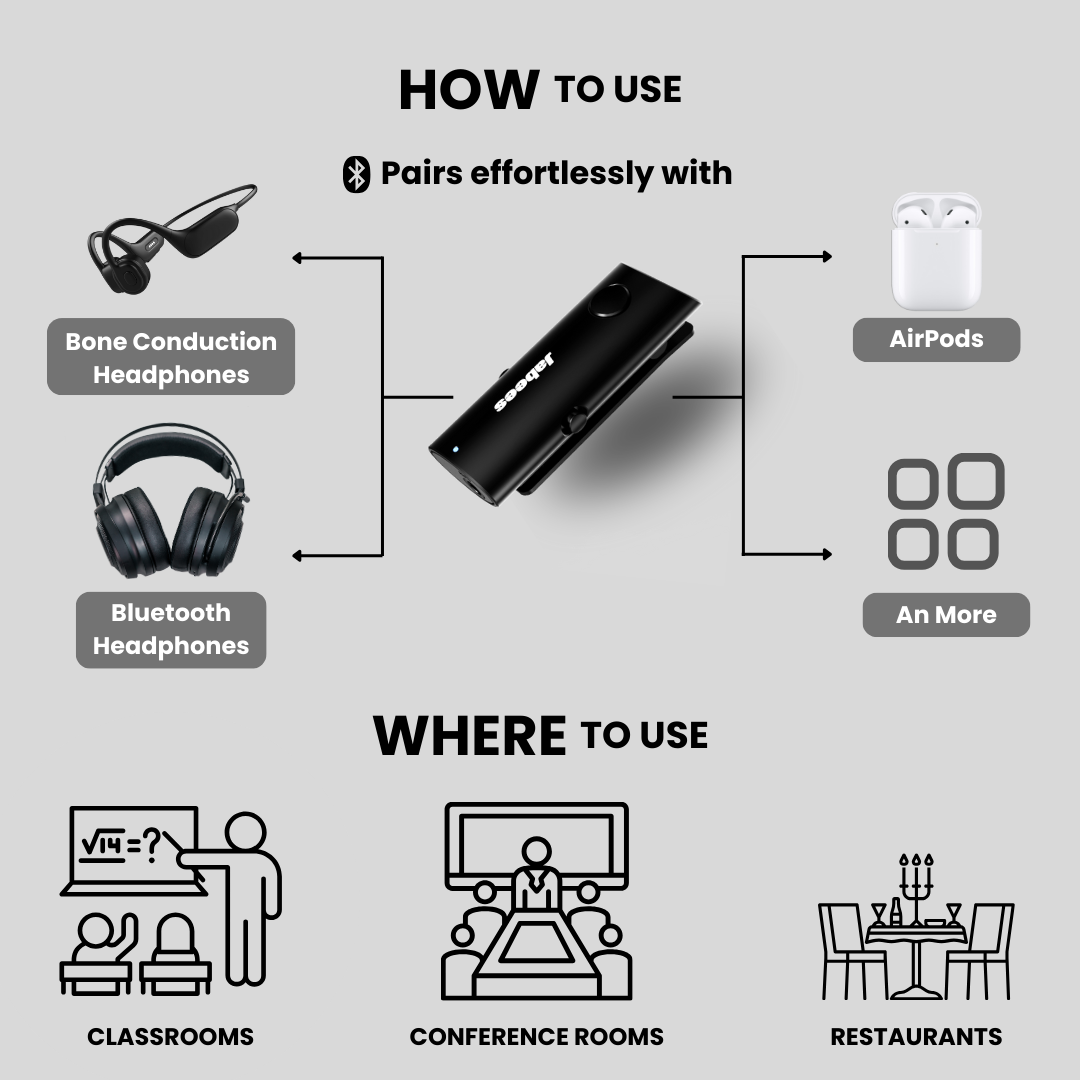 HOW TO USE

Pairs effortlessly with

Bone Conduction Headphones

Bluetooth Headphones

jabees

AirPods

An More

WHERE TO USE

$\sqrt{14}=?$

CLASSROOMS

CONFERENCE ROOMS

RESTAURANTS